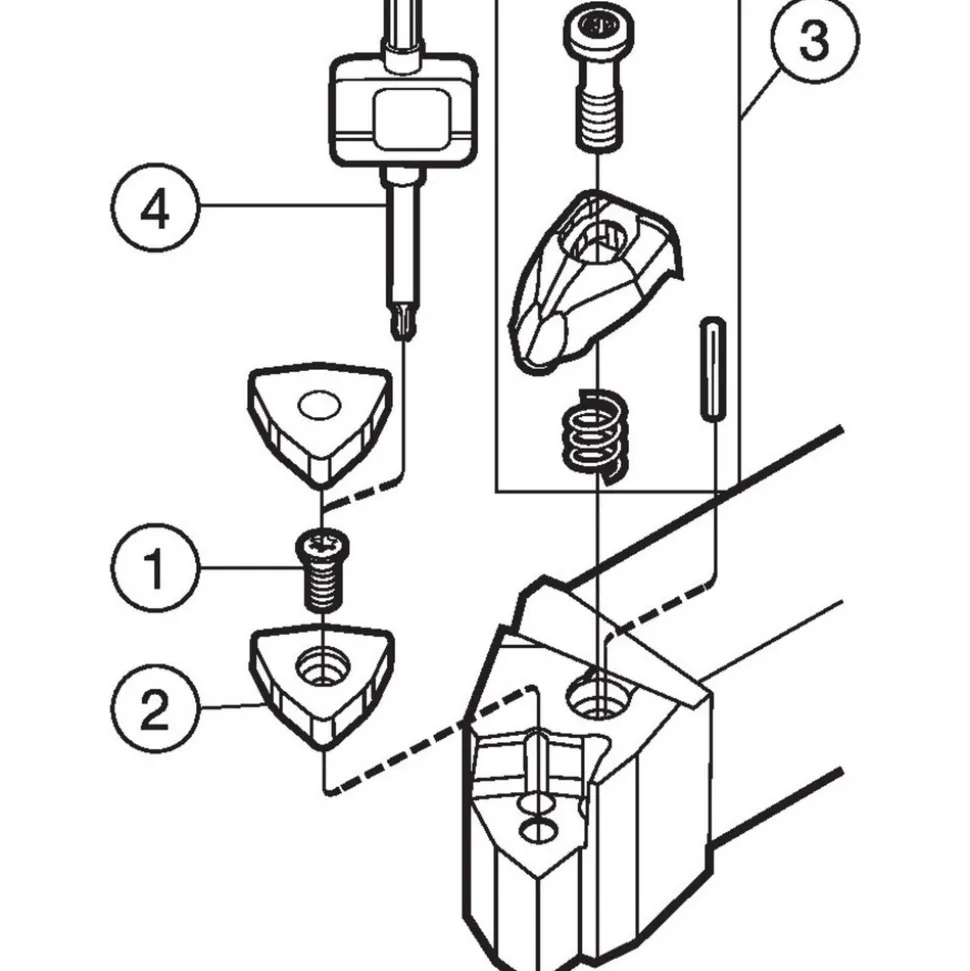 3
4
1
2