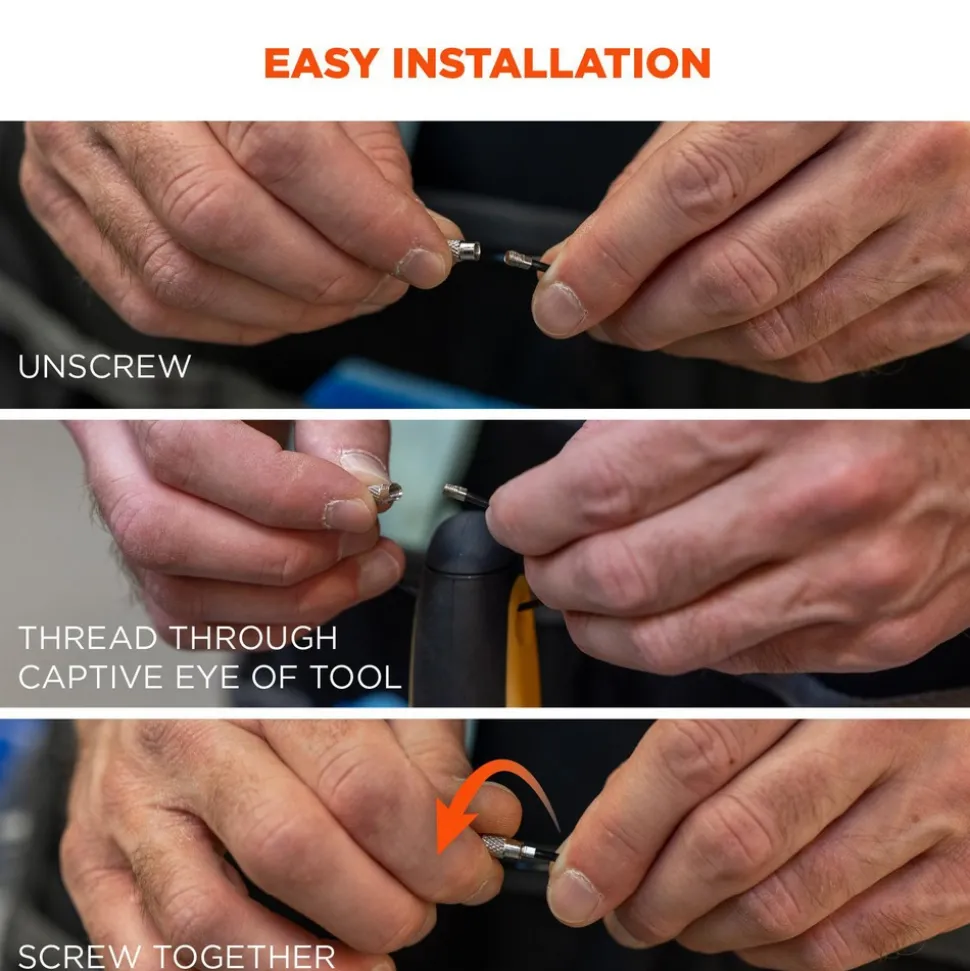 EASY INSTALLATION

UNSCREW

THREAD THROUGH CAPTIVE EYE OF TOOL

SCREW TOGETHER